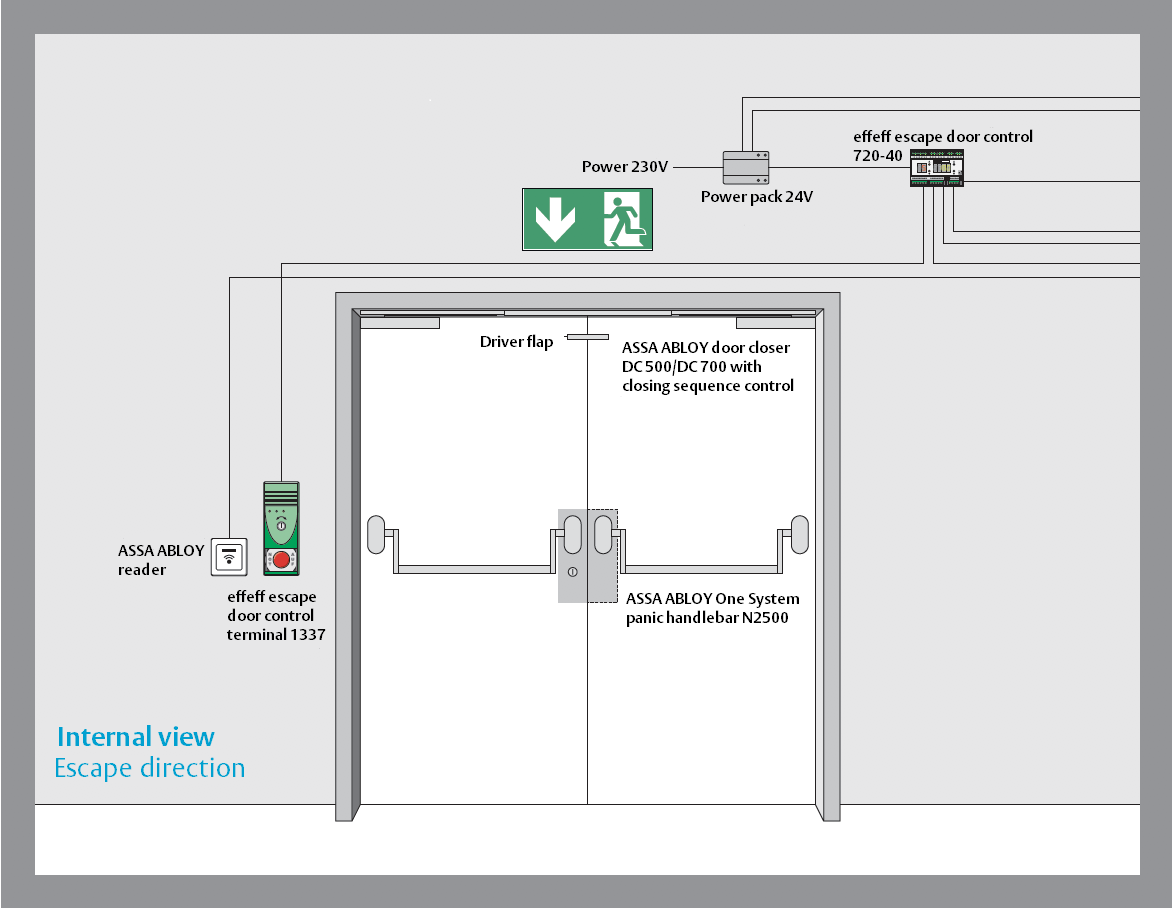 effeff escape door control 720-40

Power 230V

Power pack 24V

Driver flap

ASSA ABLOY door closer DC 500/DC 700 with closing sequence control

ASSA ABLOY reader

effeff escape door control terminal 1337

ASSA ABLOY One System panic handlebar N2500

Internal view
Escape direction